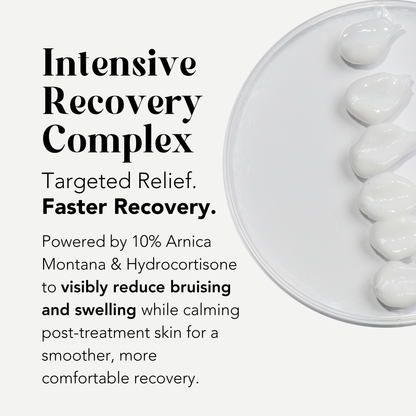 Intensive Recovery Complex

Targeted Relief.
Faster Recovery.

Powered by 10% Arnica Montana & Hydrocortisone to visibly reduce bruising and swelling while calming post-treatment skin for a smoother, more comfortable recovery.