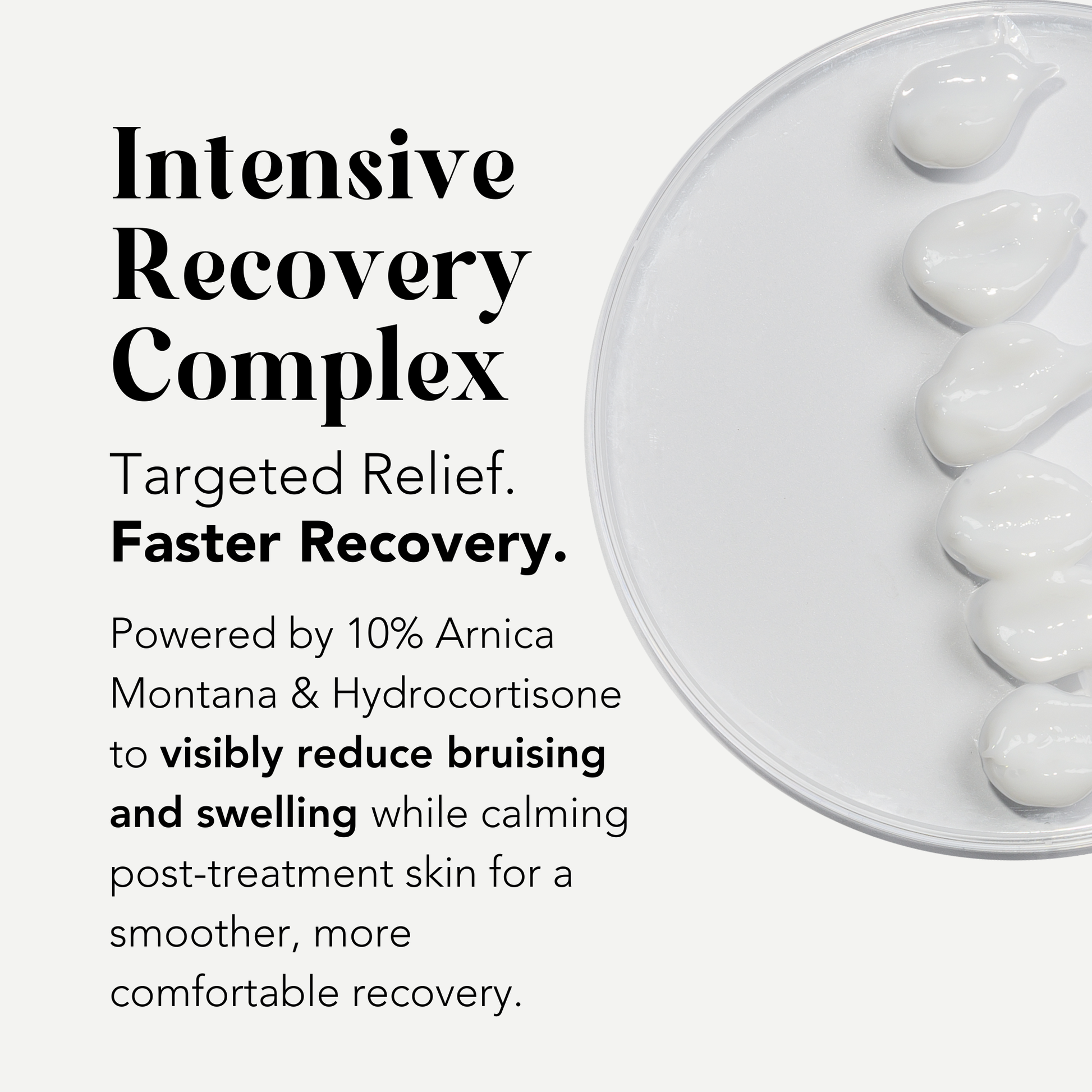 Intensive Recovery Complex

Targeted Relief.
Faster Recovery.

Powered by 10% Arnica Montana & Hydrocortisone to visibly reduce bruising and swelling while calming post-treatment skin for a smoother, more comfortable recovery.